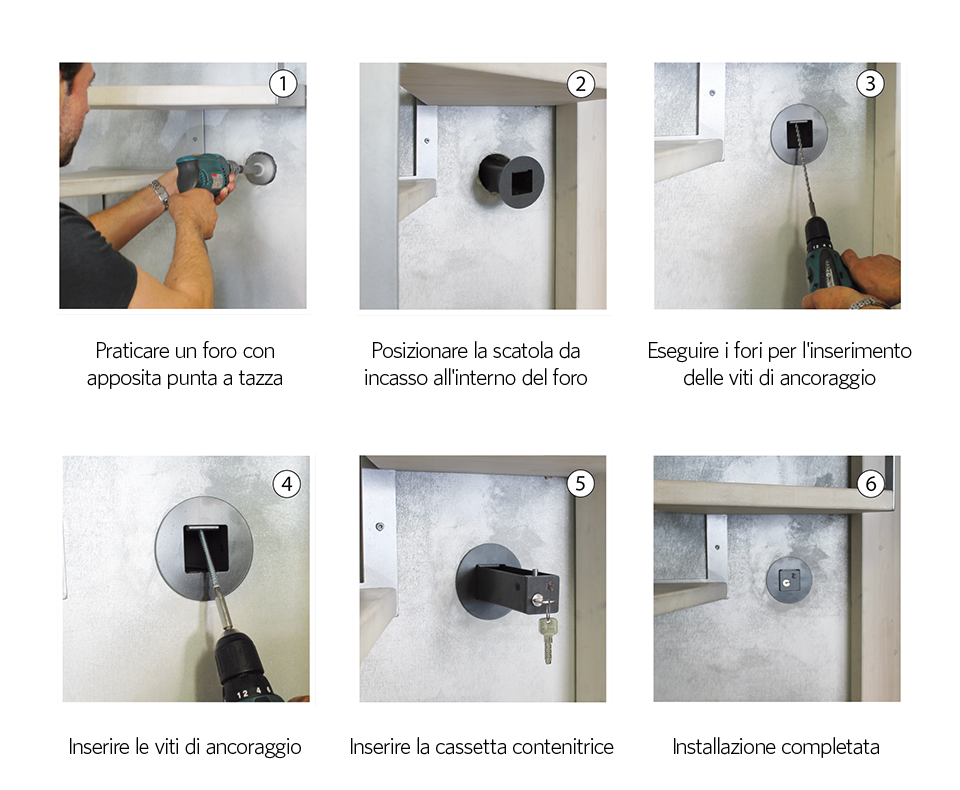 1

Praticare un foro con apposita punta a tazza

2

Posizionare la scatola da incasso all'interno del foro

3

Eseguire i fori per l'inserimento delle viti di ancoraggio

4

Inserire le viti di ancoraggio

5

Inserire la cassetta contenitrice

6

Installazione completata